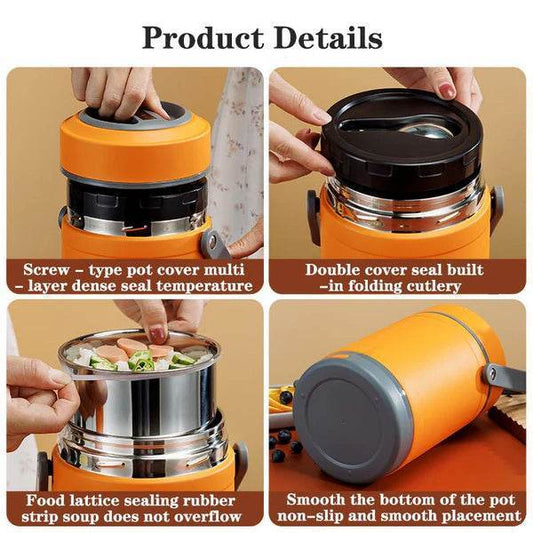 Product Details

Screw – type pot cover multi – layer dense seal temperature

Double cover seal built –in folding cutlery

Food lattice sealing rubber strip soup does not overflow

Smooth the bottom of the pot non–slip and smooth placement