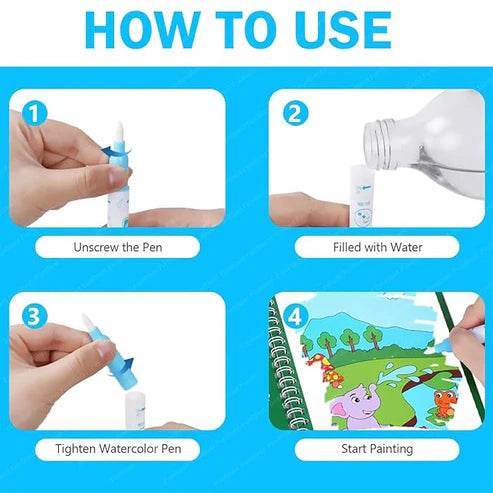 HOW TO USE

1

Unscrew the Pen

2

Filled with Water

3

Tighten Watercolor Pen

4

Start Painting